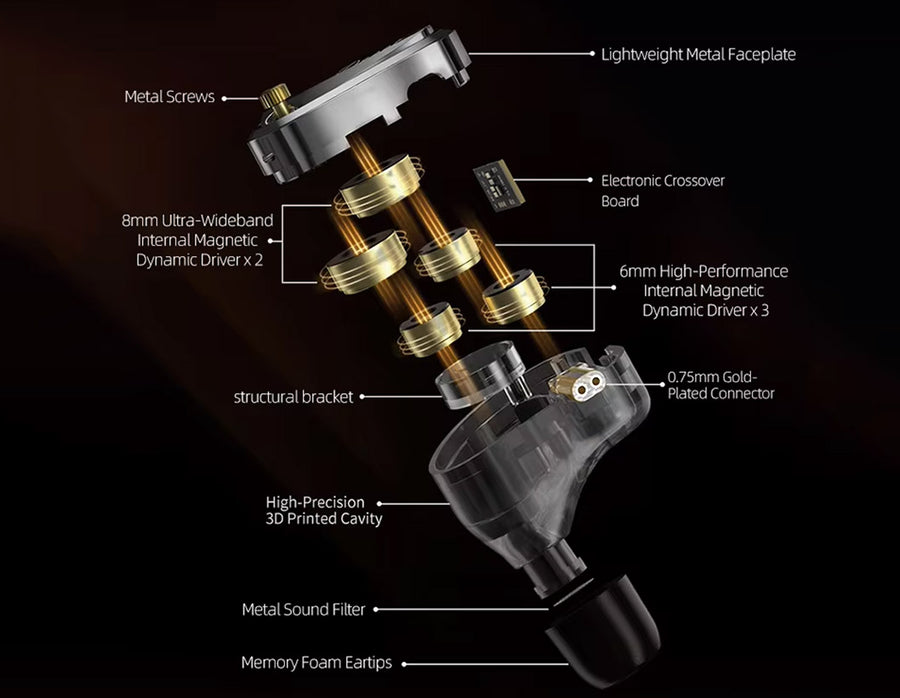 Lightweight Metal Faceplate

Metal Screws

Electronic Crossover Board

8mm Ultra-Wideband Internal Magnetic Dynamic Driver x 2

6mm High-Performance Internal Magnetic Dynamic Driver x 3

structural bracket

0.75mm Gold-Plated Connector

High-Precision 3D Printed Cavity

Metal Sound Filter

Memory Foam Eartips