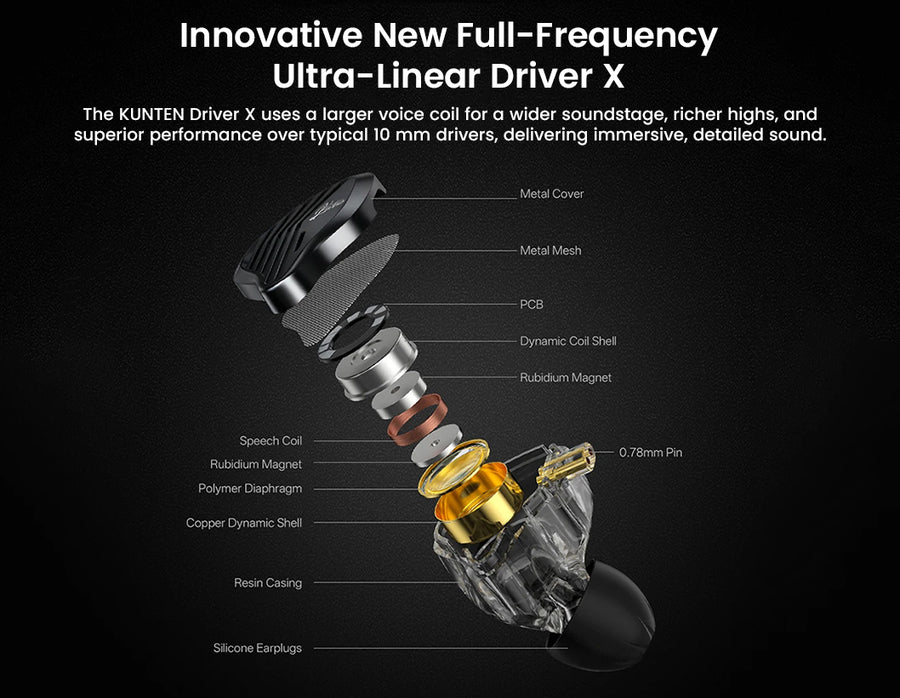 Innovative New Full-Frequency Ultra-Linear Driver X

The KUNTEN Driver X uses a larger voice coil for a wider soundstage, richer highs, and superior performance over typical 10 mm drivers, delivering immersive, detailed sound.

Metal Cover
Metal Mesh
PCB
Dynamic Coil Shell
Rubidium Magnet
Speech Coil
Rubidium Magnet
Polymer Diaphragm
Copper Dynamic Shell
Resin Casing
Silicone Earplugs
0.78mm Pin