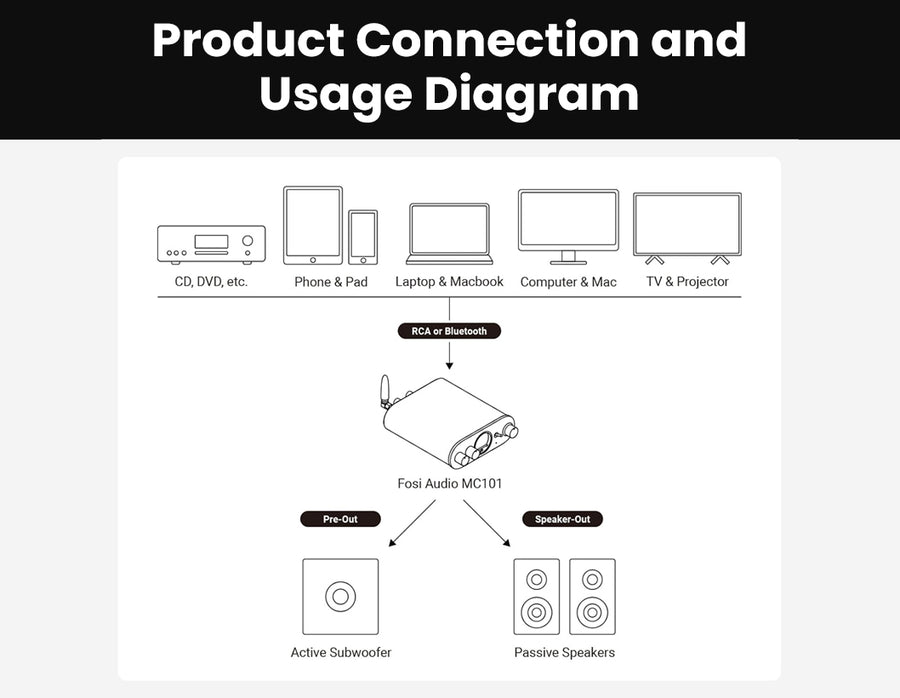 Product Connection and Usage Diagram

CD, DVD, etc.

Phone & Pad

Laptop & Macbook

Computer & Mac

TV & Projector

RCA or Bluetooth

Fosi Audio MC101

Pre-Out

Speaker-Out

Active Subwoofer

Passive Speakers